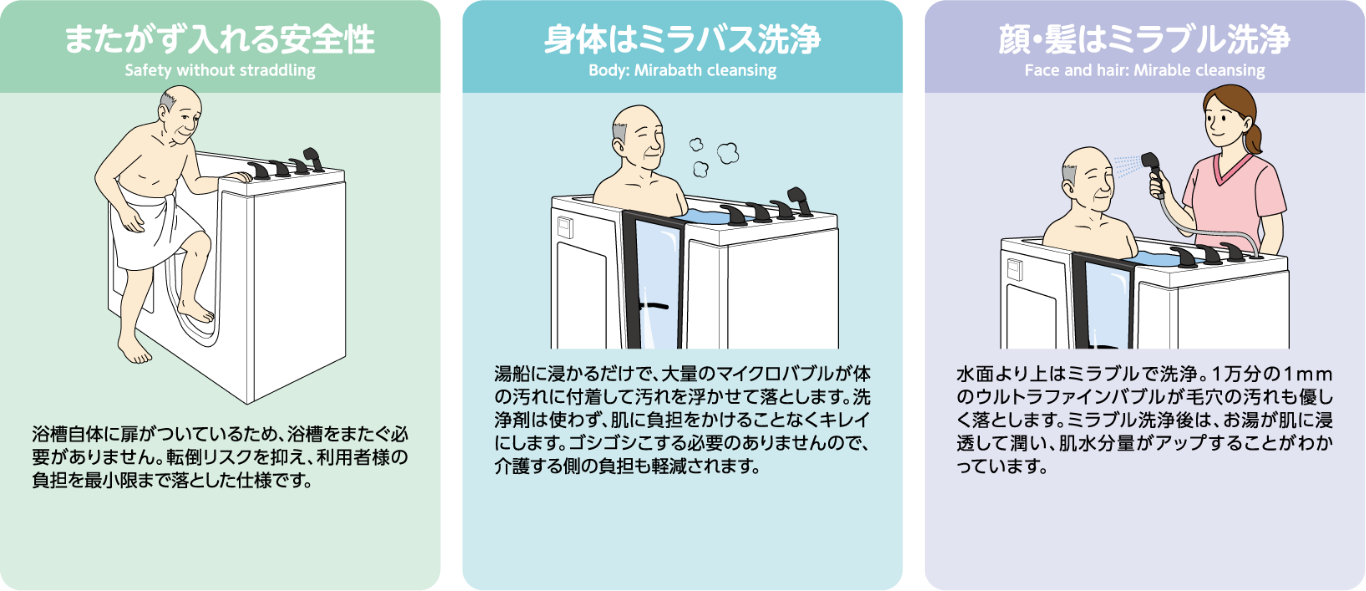 またがず入れる安全性
Safety without straddling

浴槽自体に扉がついているため、浴槽をまたぐ必要がありません。転倒リスクを抑え、利用者様の負担を最小限まで落とした仕様です。

身体はミラバス洗浄
Body: Mirabath cleansing

湯船に浸かるだけで、大量のマイクロバブルが体の汚れに付着して汚れを浮かせて落とします。洗浄剤は使わず、肌に負担をかけることなくキレイにします。ゴシゴシこする必要のありませんので、介護する側の負担も軽減されます。

顔・髪はミラブル洗浄
Face and hair: Mirable cleansing

水面より上はミラブルで洗浄。1万分の1mmのウルトラファインバブルが毛穴の汚れも優しく落とします。ミラブル洗浄後は、お湯が肌に浸透して潤い、肌水分量がアップすることがわかっています。